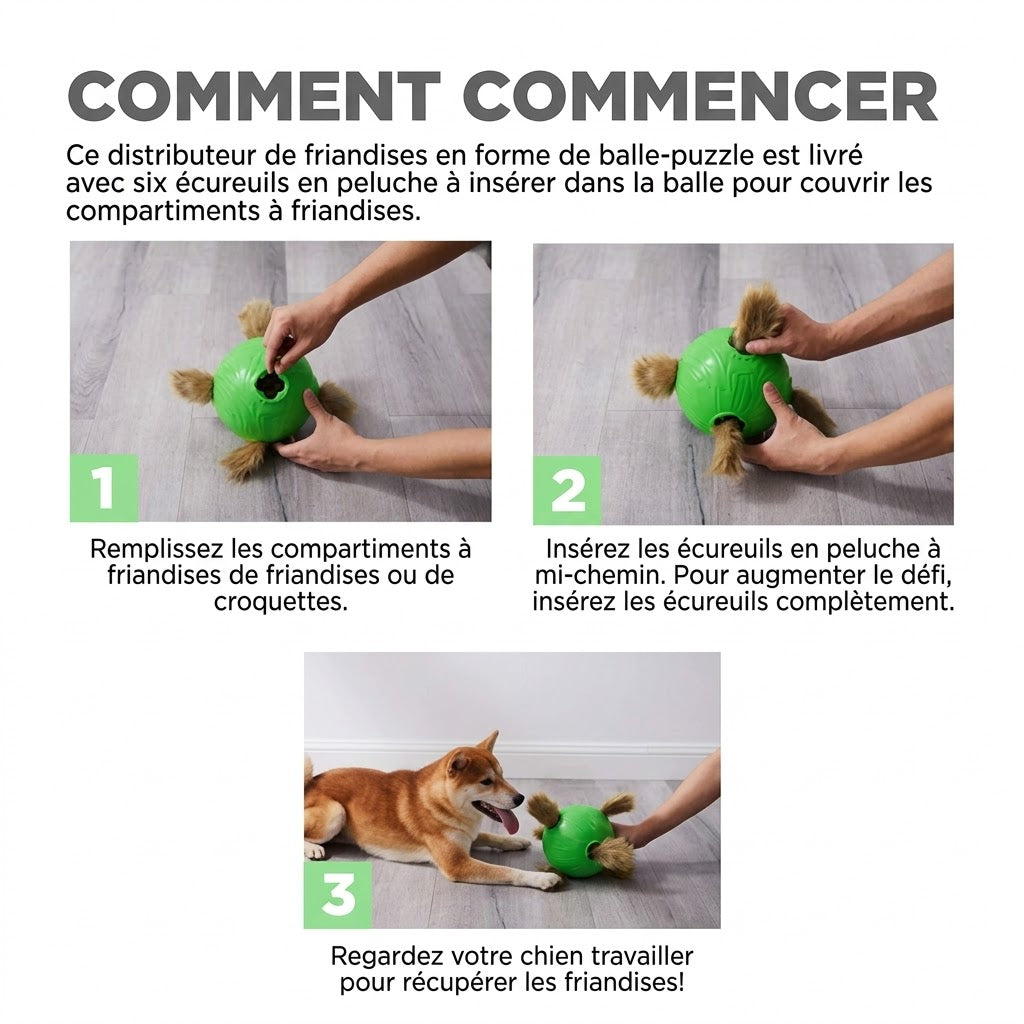 COMMENT COMMENCER

Ce distributeur de friandises en forme de balle-puzzle est livré avec six écureuils en peluche à insérer dans la balle pour couvrir les compartiments à friandises.

1

Remplissez les compartiments à friandises de friandises ou de croquettes.

2

Insérez les écureuils en peluche à mi-chemin. Pour augmenter le défi, insérez les écureuils complètement.

3

Regardez votre chien travailler pour récupérer les friandises!